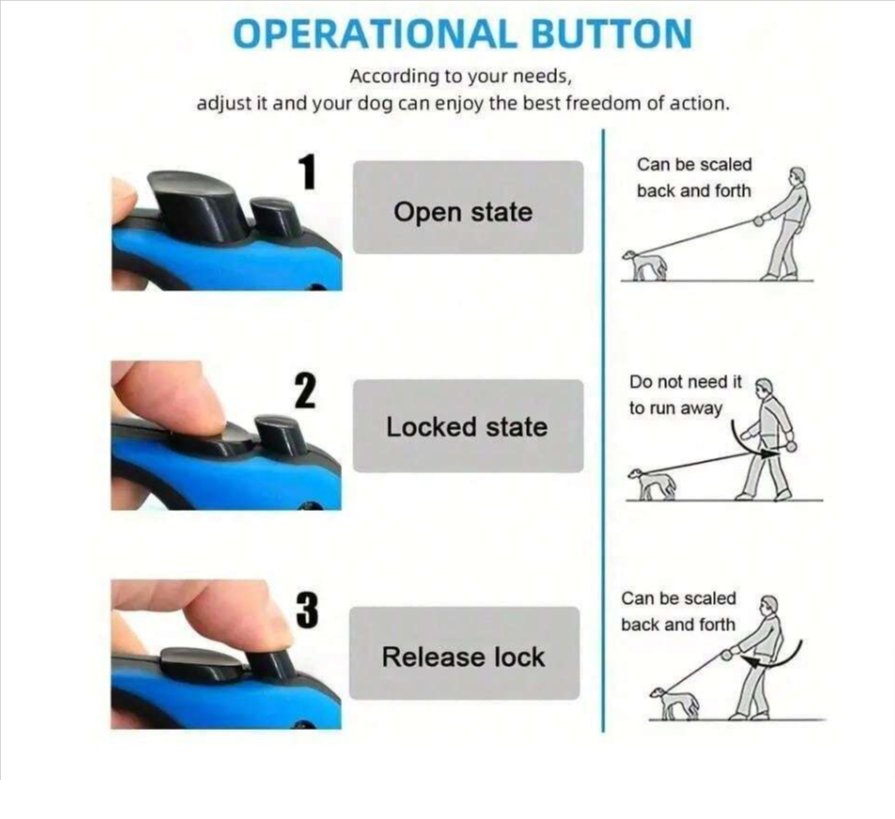 OPERATIONAL BUTTON

According to your needs,
adjust it and your dog can enjoy the best freedom of action.

1

Open state

Can be scaled back and forth

2

Locked state

Do not need it to run away

3

Release lock

Can be scaled back and forth